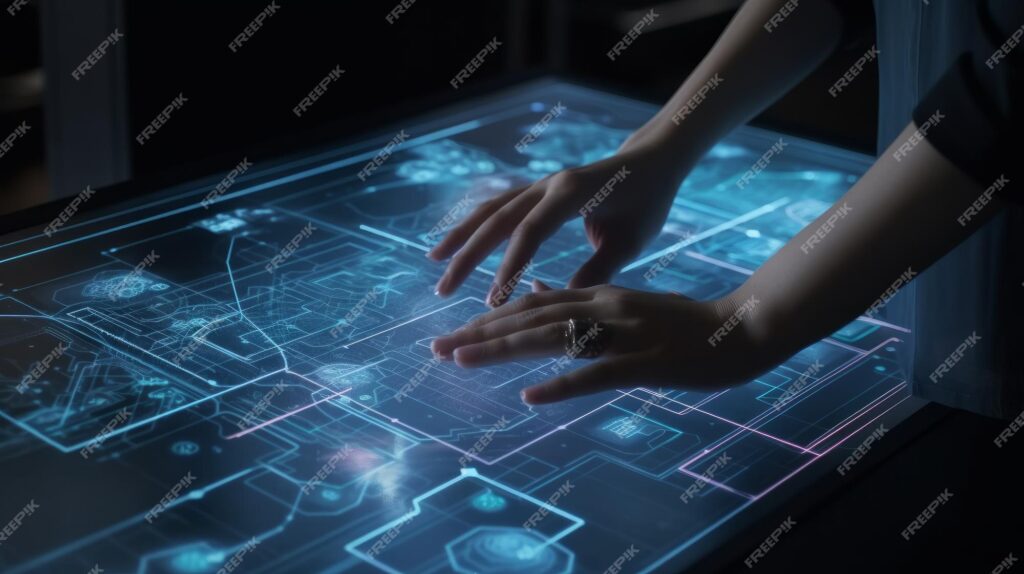 FREEPIK